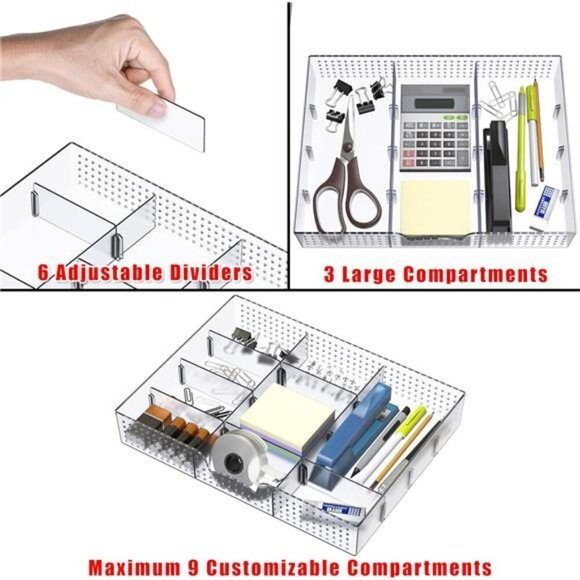 6 Adjustable Dividers

3 Large Compartments

Maximum 9 Customizable Compartments